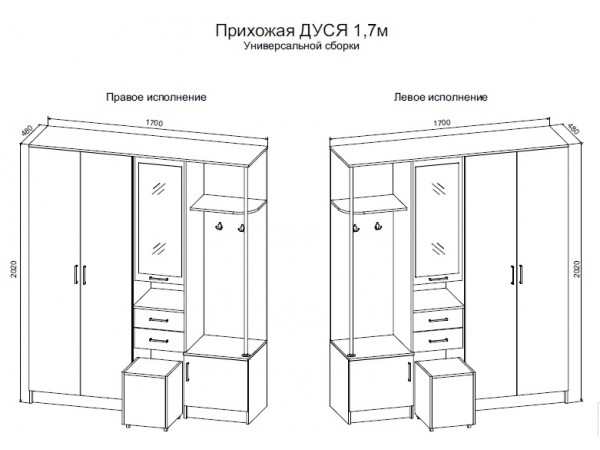 Прихожая ДУСЯ 1,7м
Универсальной сборки

Правое исполнение

480
1700
2020

Левое исполнение

1700
480
2020