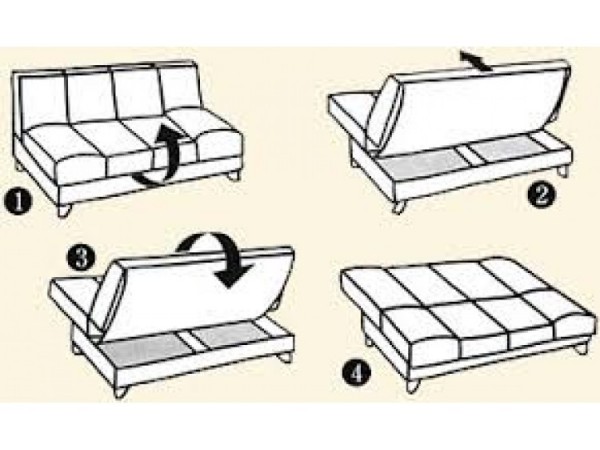 1

2

3

4