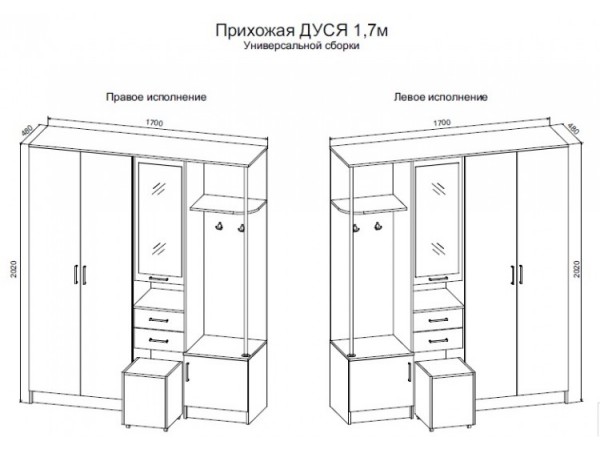 Прихожая ДУСЯ 1,7м
Универсальной сборки

Правое исполнение

480

1700

2020

Левое исполнение

1700

480

2020