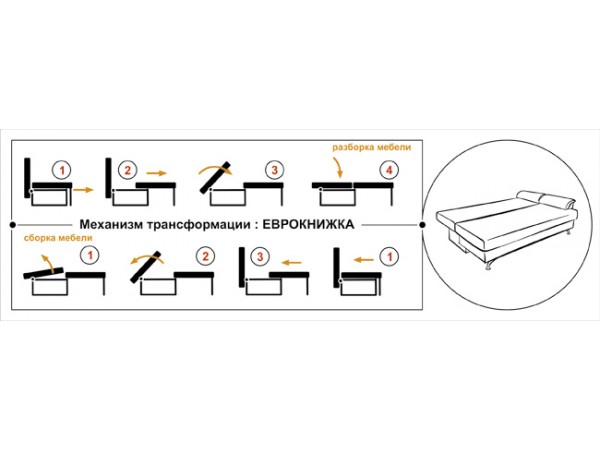 разборка мебели

1

2

3

4

Механизм трансформации : ЕВРОКНИЖКА

сборка мебели

1

2

3

1