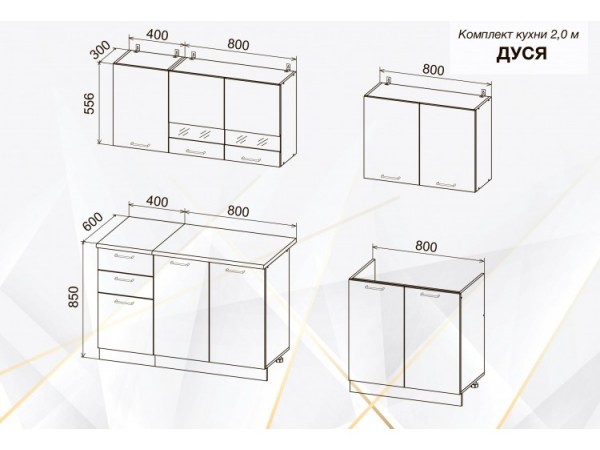 Комплект кухни 2,0 м
ДУСЯ

300
400
800
556

800

600
400
800
850

800