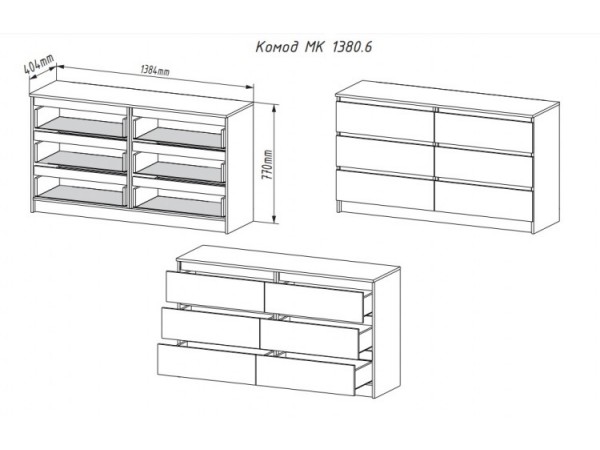 Комод МК 1380.6

404mm

1384mm

770mm