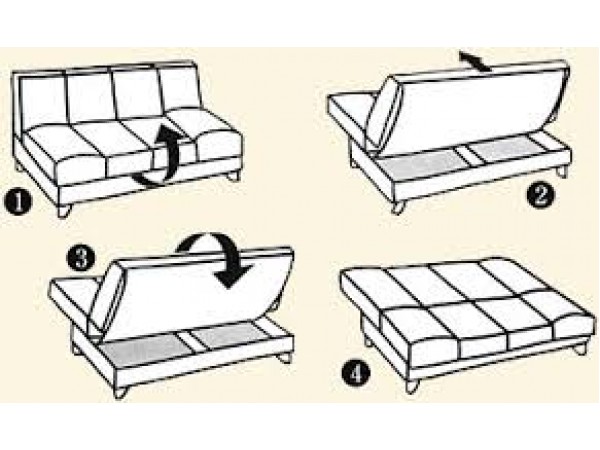 1
2
3
4