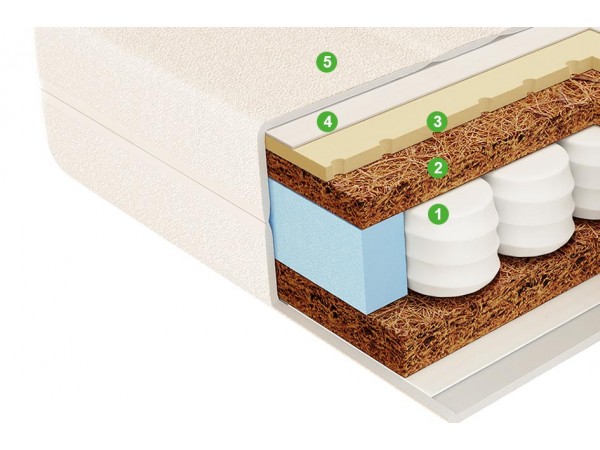 5
4
3
2
1