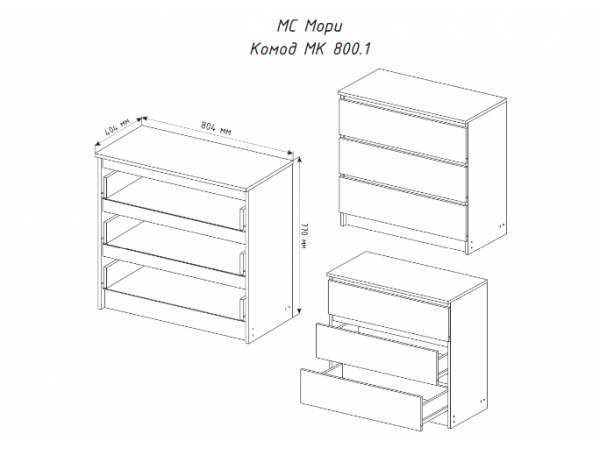 МС Мори
Комод МК 800.1

404 мм
804 мм
770 мм