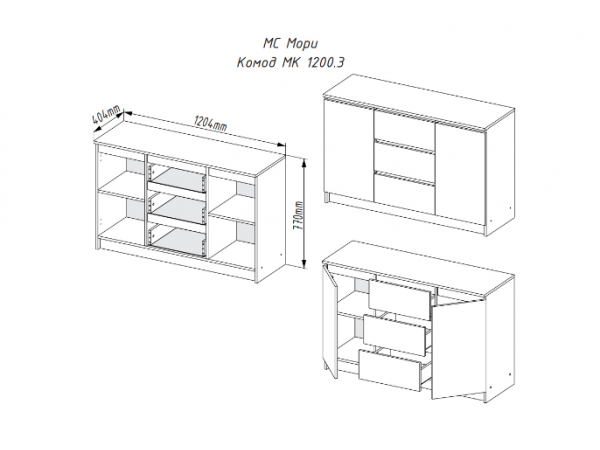 МС Мори
Комод МК 1200.3

404mm
1204mm
770mm