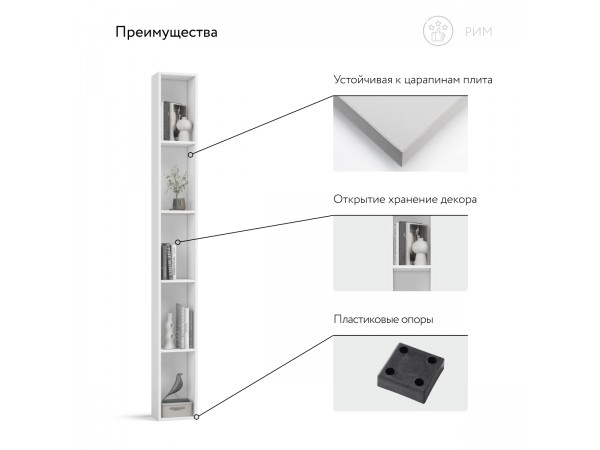 Преимущества

РИМ

Устойчивая к царапинам плита

Открытие хранение декора

Пластиковые опоры